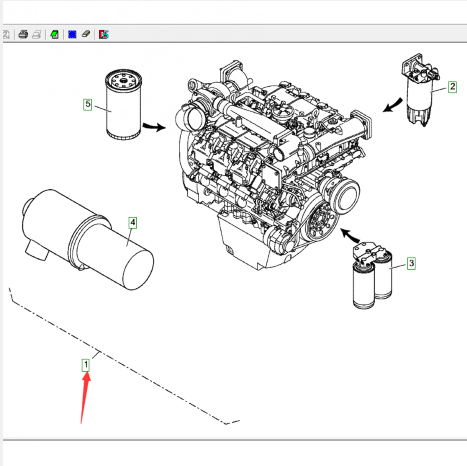 5

2

4

3

1