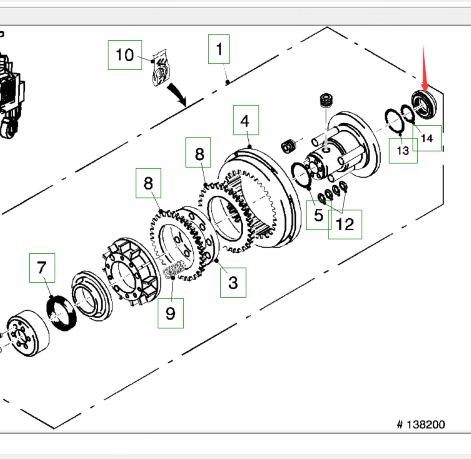 10
1
4
8
8
14
13
5
12
7
3
9
# 138200