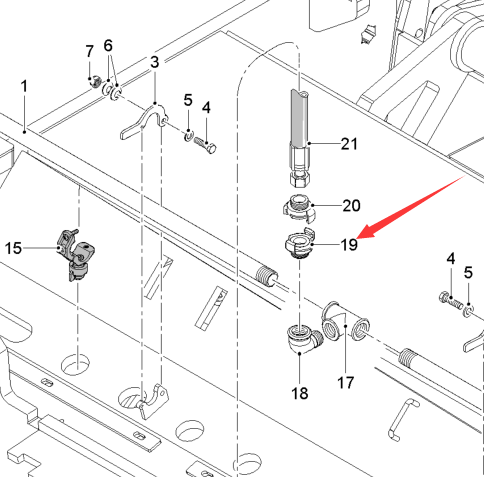 7
6
3
1
5
4
21
20
19
15
4
5
18
17