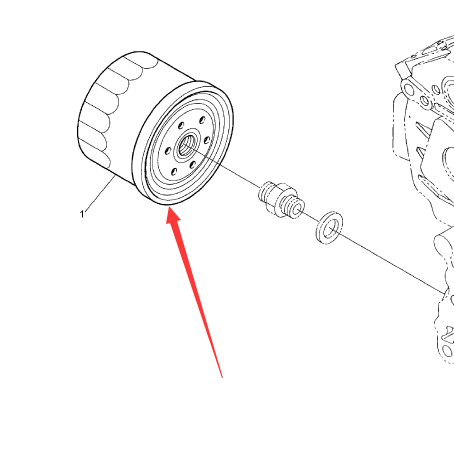 1