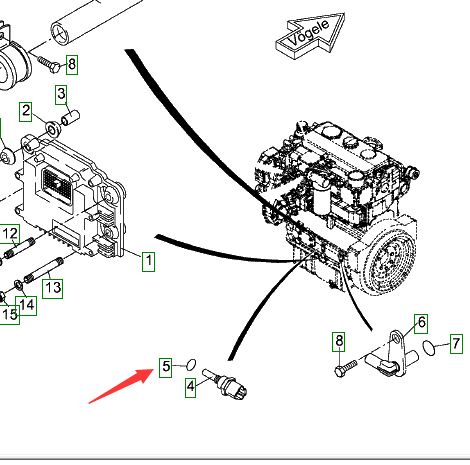 Vögele
8
3
2
12
1
13
14
15
6
8
7
5
4