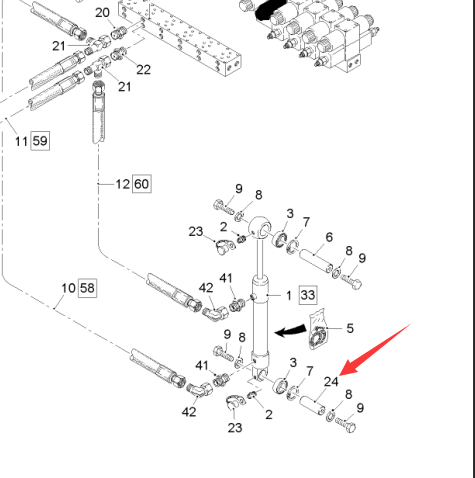 20
21
22
21
11 59
12 60
9
8
23
2
3
7
6
8
9
10 58
42
41
1 33
5
9
8
41
3
7
24
8
9
42
2
23