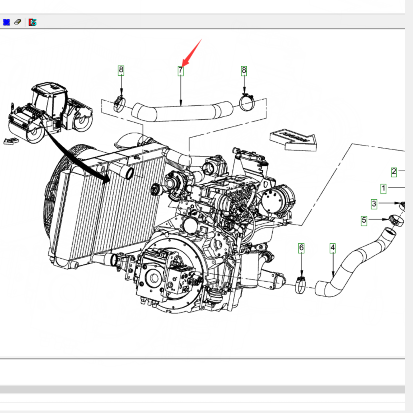 8
7
8
2
1
3
5
6
4