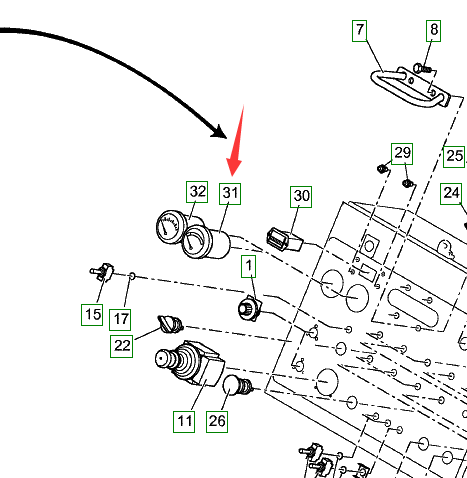 7
8
29
25
24
32
31
30
1
15
17
22
11
26