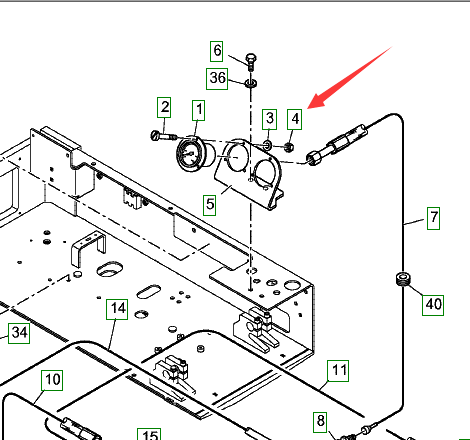 6
36
2
1
3
4
5
7
40
14
34
11
10
8
15