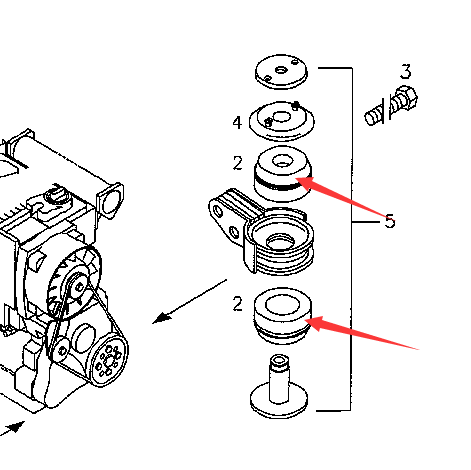 3
4
2
5
2