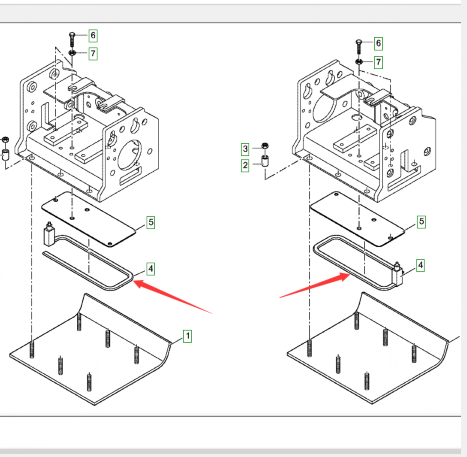 6
7
5
4
1
6
7
3
2
5
4