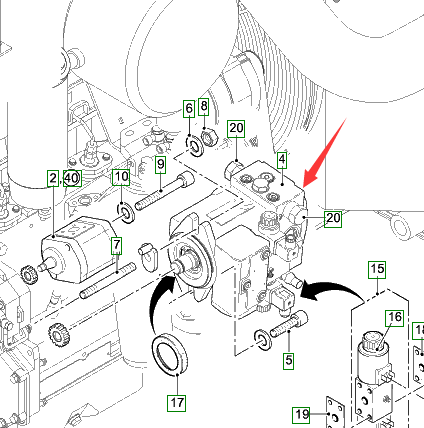 6
8
20
4
9
2,40
10
20
7
15
16
18
5
17
19