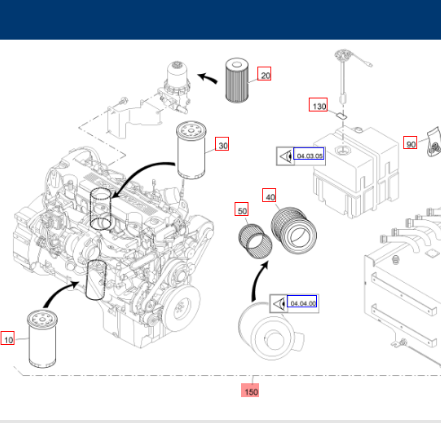 20

130

30

90

04.03.05

40

50

04.04.00

10

150