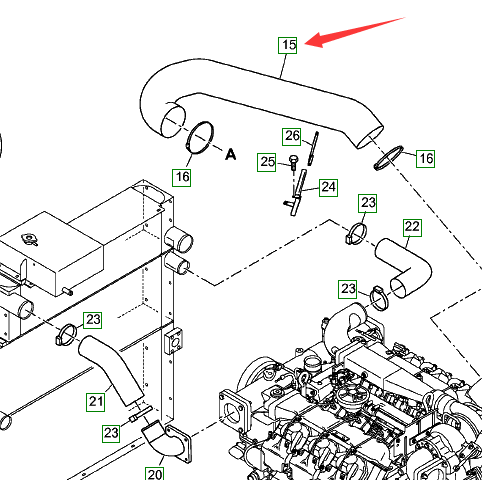 15
26
A
25
16
16
24
23
22
23
23
21
23
20