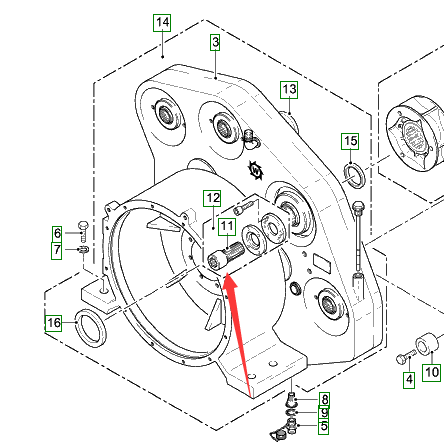 14
3
13
15
12
11
6
7
16
4
10
8
9
5