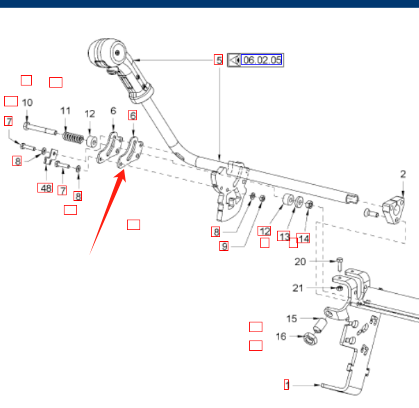 5
06.02.05
10
11
12
6
6
7
8
48
7
8
2
8
9
12
13
14
20
21
15
16
1