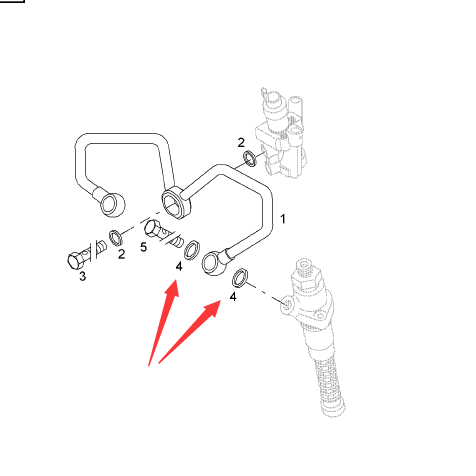 2
1
2
5
3
4
4