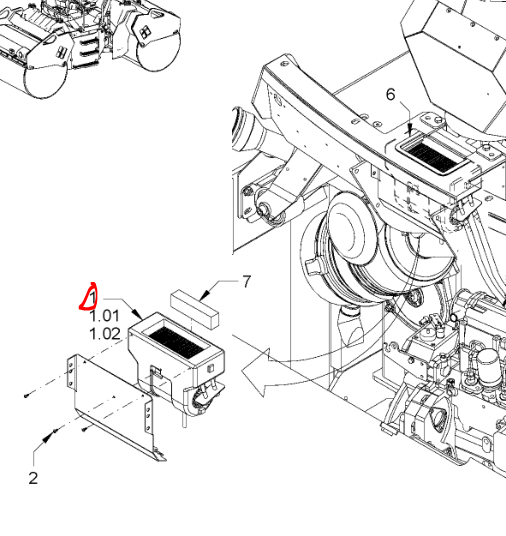 6
7
1
1.01
1.02
2