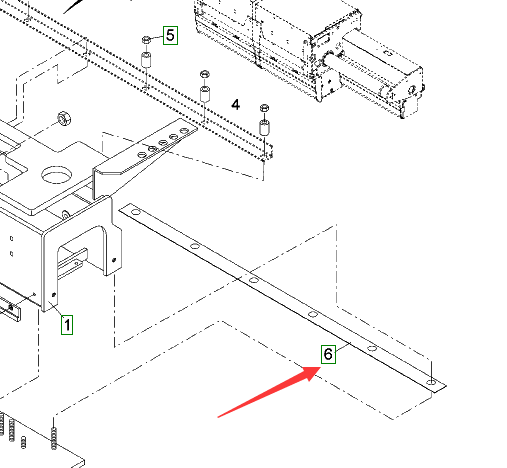 5
4
1
6