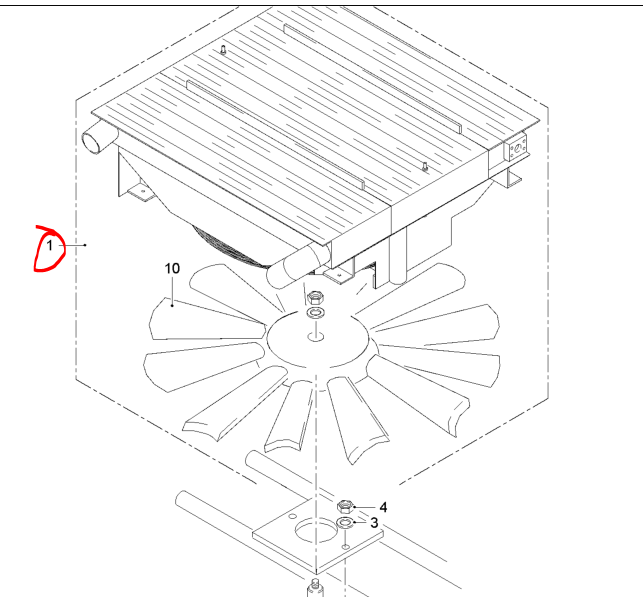 1
10
4
3