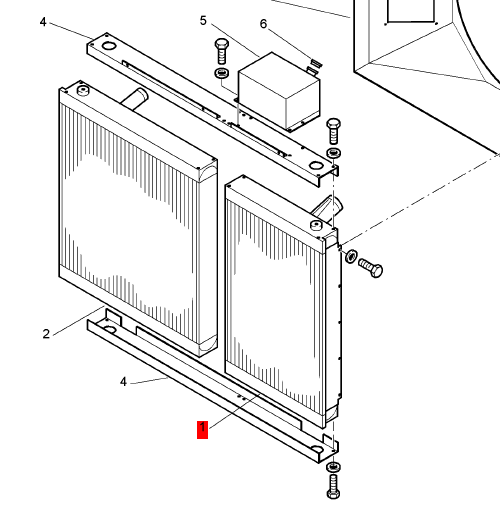 4
5
6
2
4
1