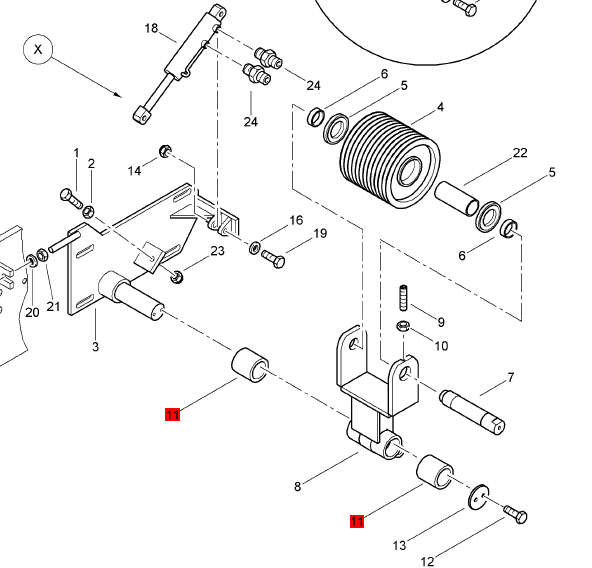 X
18
24
24
6
5
4
22
5
6
1
2
14
16
19
23
20
21
3
9
10
7
11
8
11
13
12