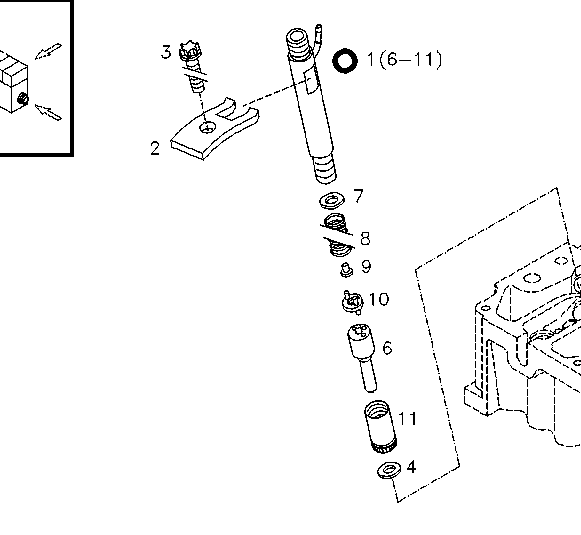 3
1(6–11)
2
7
8
9
10
6
11
4