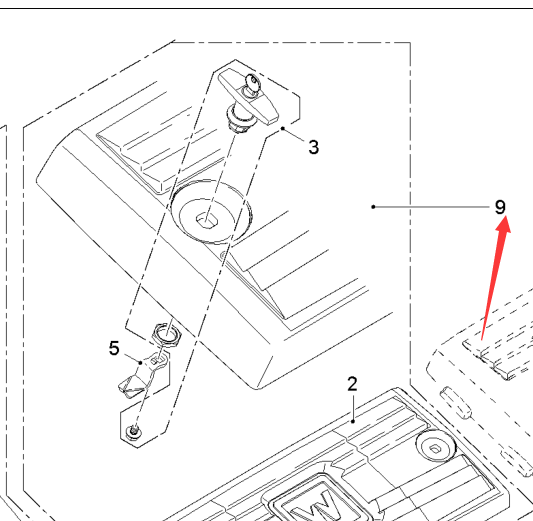 3
9
5
2
W