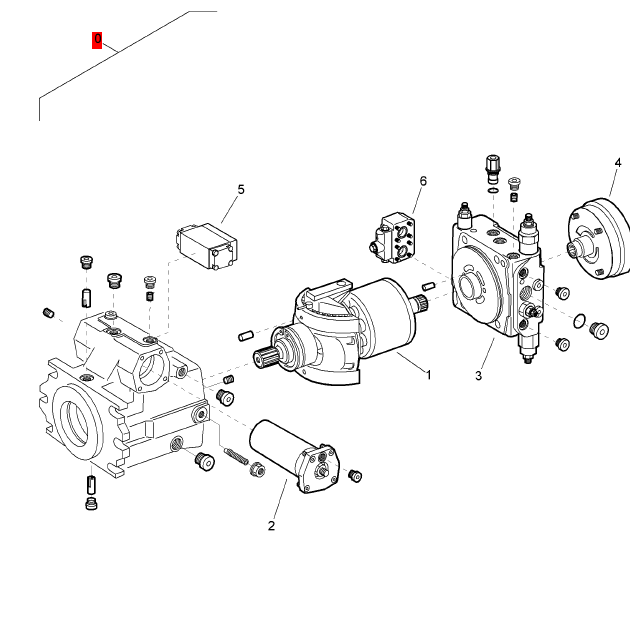 0

5

6

4

1

3

2