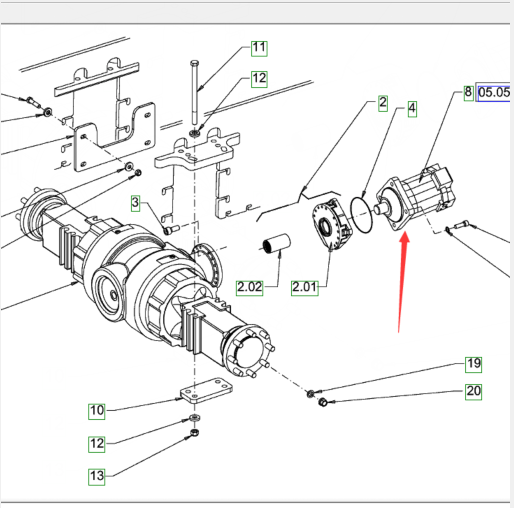 11
12
2
4
8
05.05
3
2.02
2.01
19
20
10
12
13