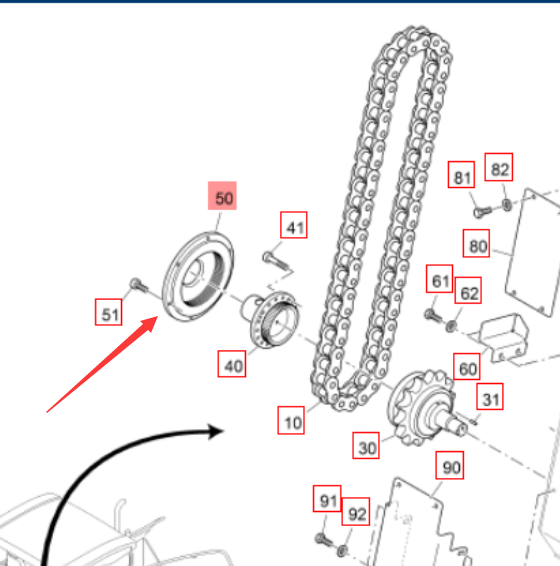 50
41
81
82
80
51
61
62
40
60
31
10
30
90
91
92