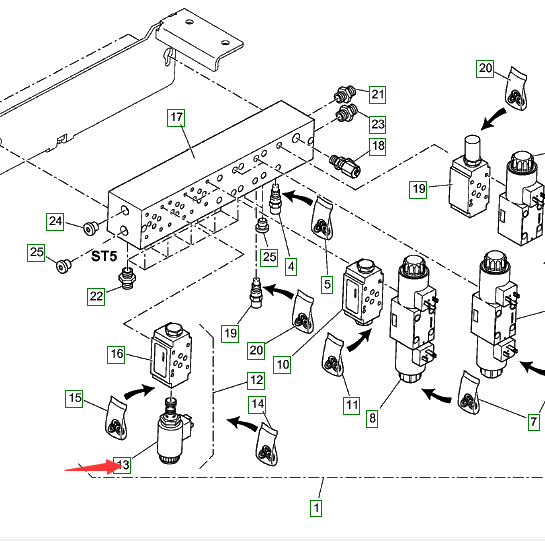 20
21
17
23
18
19
24
25
ST5
25
4
5
22
19
20
10
16
12
15
14
11
8
7
13
1