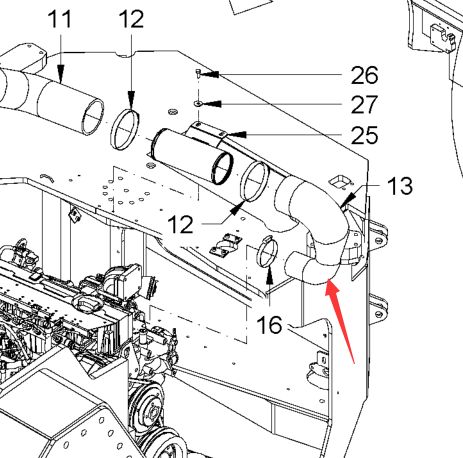 11
12
26
27
25
13
12
16