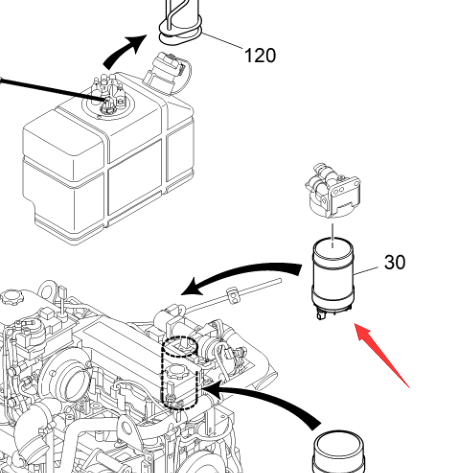 120

30