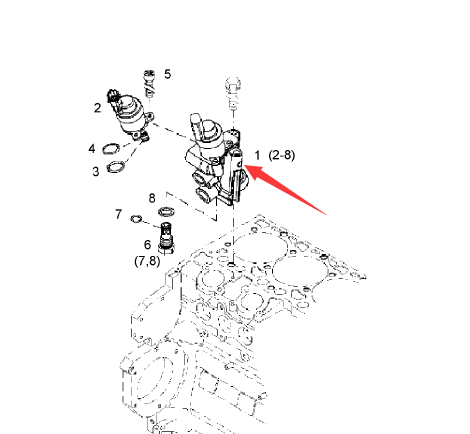 5
2
4
3
1 (2-8)
8
7
6
(7,8)