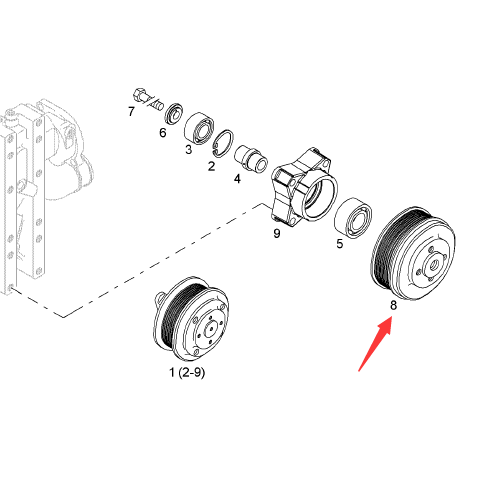 7
6
3
2
4
9
5
8
1 (2-9)