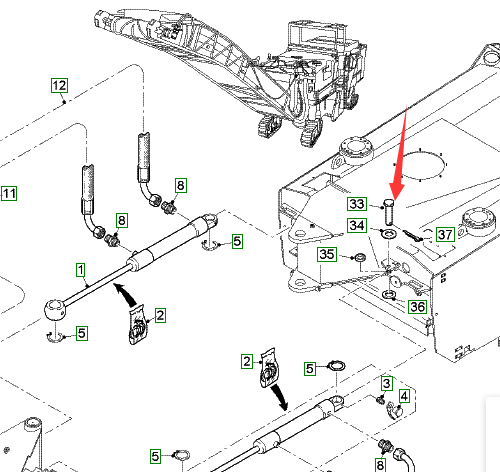 12
11
8
8
5
1
2
5
33
34
37
35
36
2
5
3
4
5
8