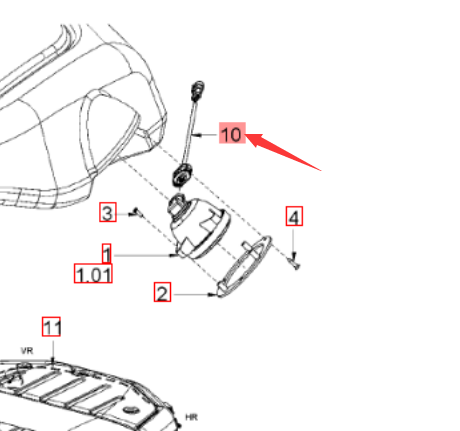 10
3
4
1
1.01
2
11
VR
HR