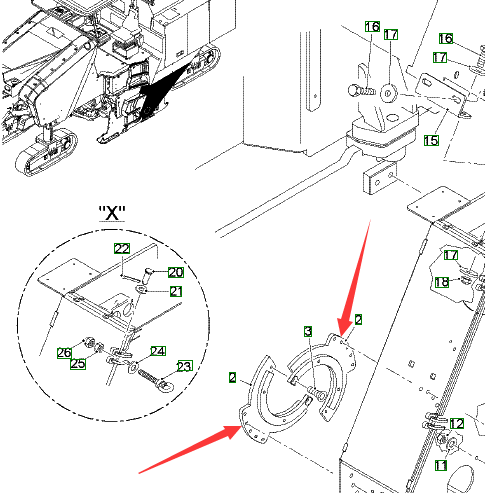 16
17
16
17
15
"X"
22
20
21
26
25
24
23
17
18
2
3
2
12
11