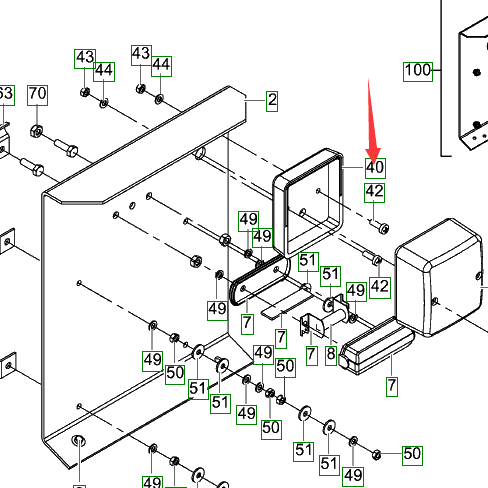 43
44
43
44
63
70
2
100
40
42
49
49
51
51
49
42
49
7
7
7
8
7
49
50
51
51
49
50
49
50
51
51
49
50
49