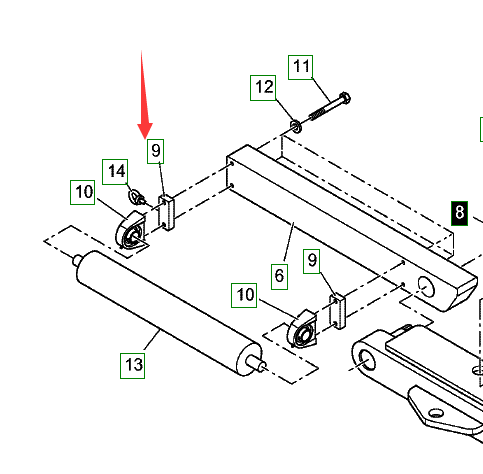 11
12
9
14
10
8
6
9
10
13