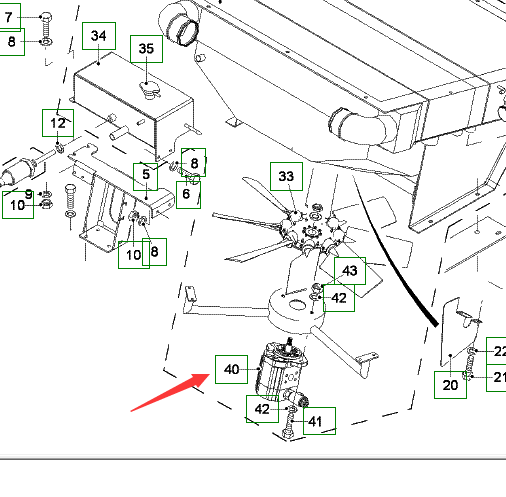 7
8
34
35
12
8
5
6
9
10
10
8
33
43
42
40
42
41
20
22
21