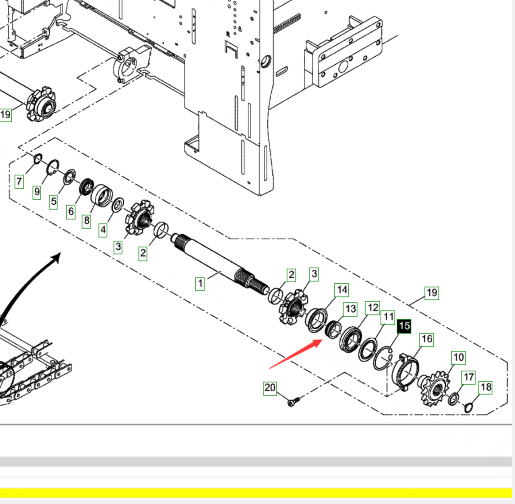 19
7
9
5
6
8
4
3
2
1
2
3
14
13
12
11
15
16
19
10
17
18
20