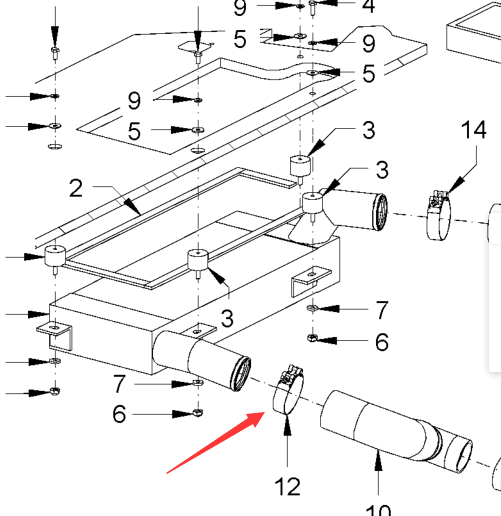 9
4
5
9
5
9
5
3
14
2
3
3
7
6
7
6
12
10