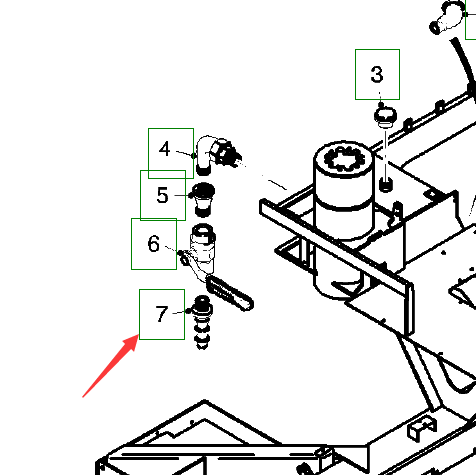 3
4
5
6
7