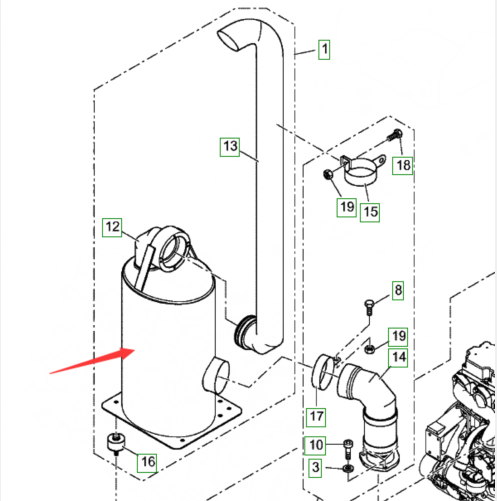 1
13
18
19
15
12
8
19
14
17
10
3
16