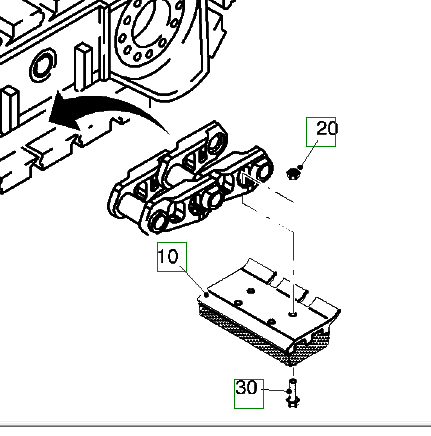 20

10

30