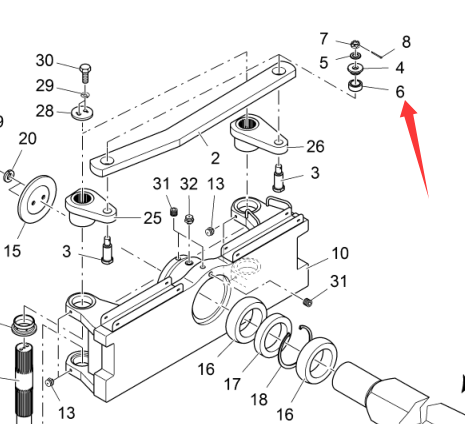 7
8
5
4
6
30
29
28
9
20
2
26
3
31
32
13
25
15
3
10
31
16
17
18
16
13