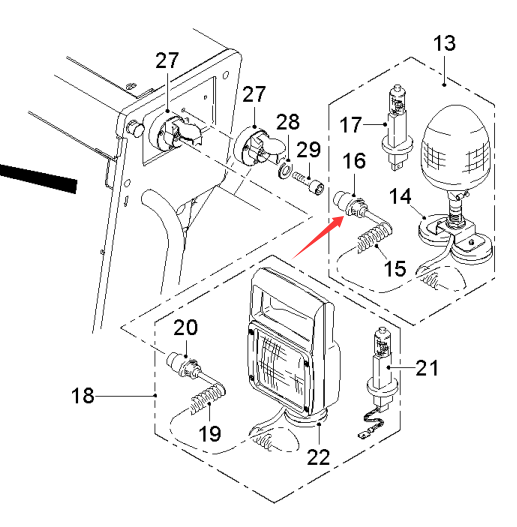 13
27
27
28
29
17
16
14
15
20
21
18
19
22