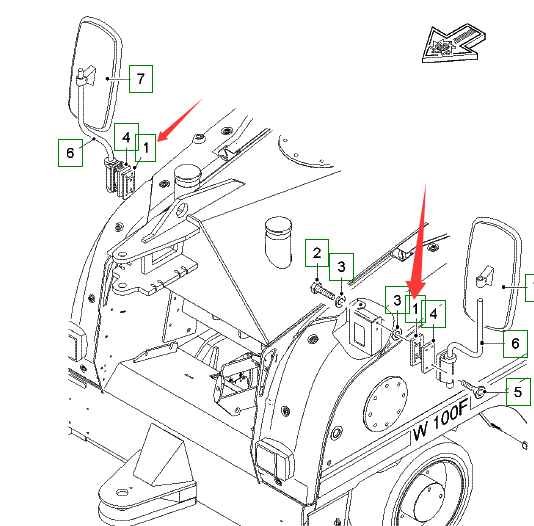 7
4
1
6
2
3
3
1
4
6
5
W 100F