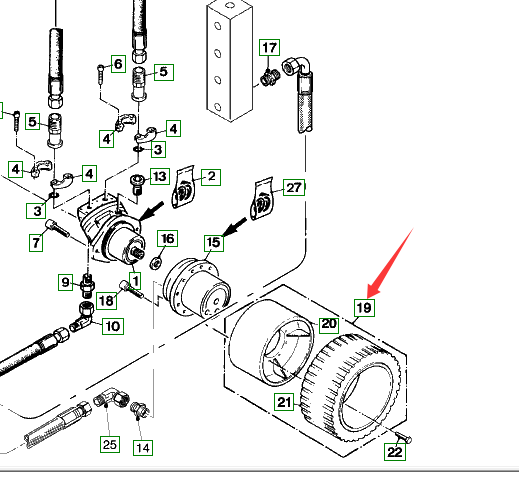 17
6
5
5
4
4
3
4
4
13
2
27
3
7
16
15
9
1
18
10
19
20
21
25
14
22