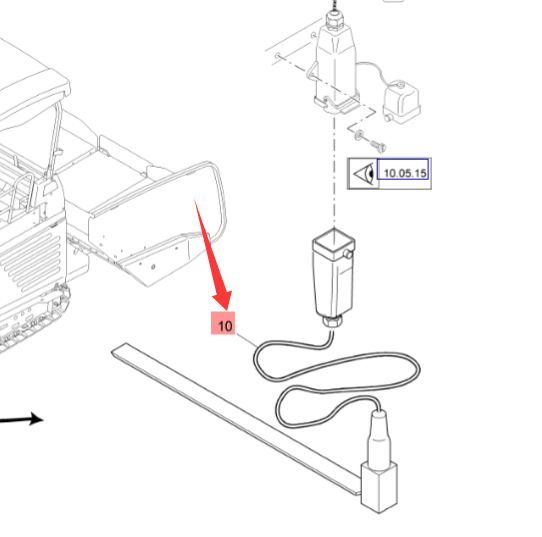 10.05.15

10