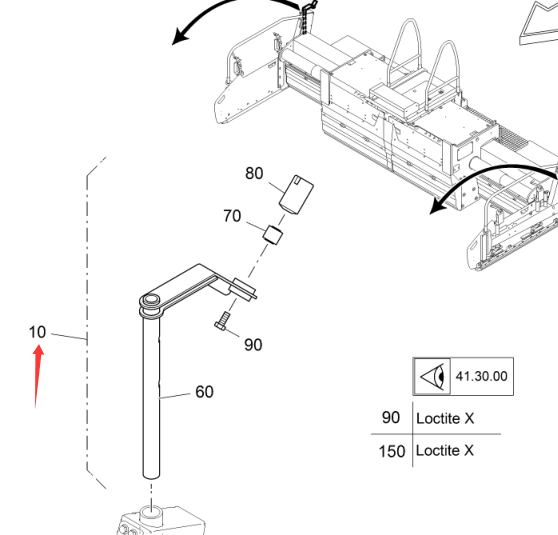 80

70

10

90

60

41.30.00

| 90 | Loctite X |
|---|---|
| 150 | Loctite X |