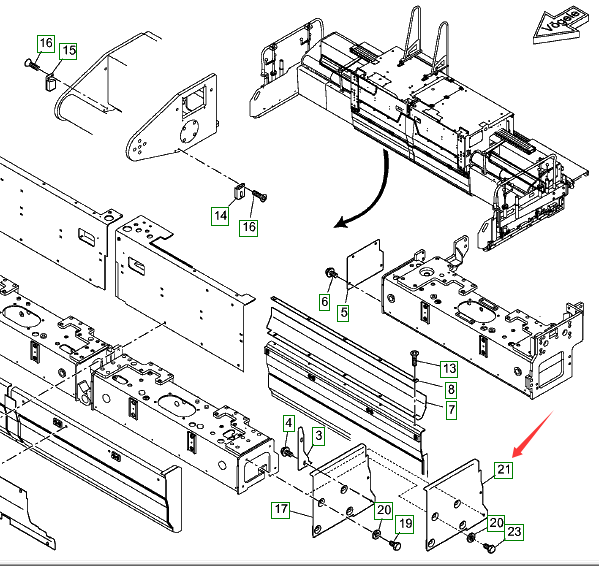 Vögele

16
15
14
16
6
5
13
8
7
4
3
21
17
20
19
20
23